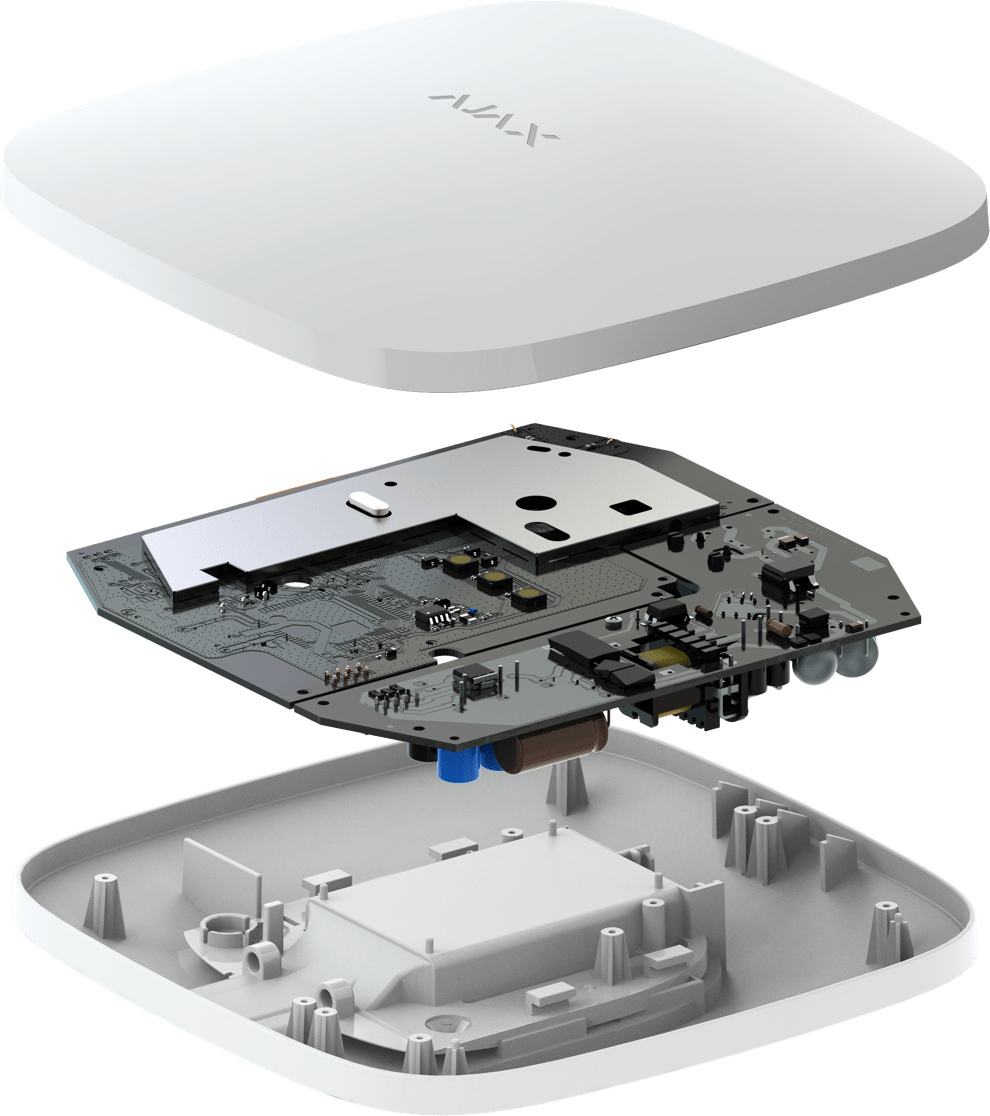 AJAX